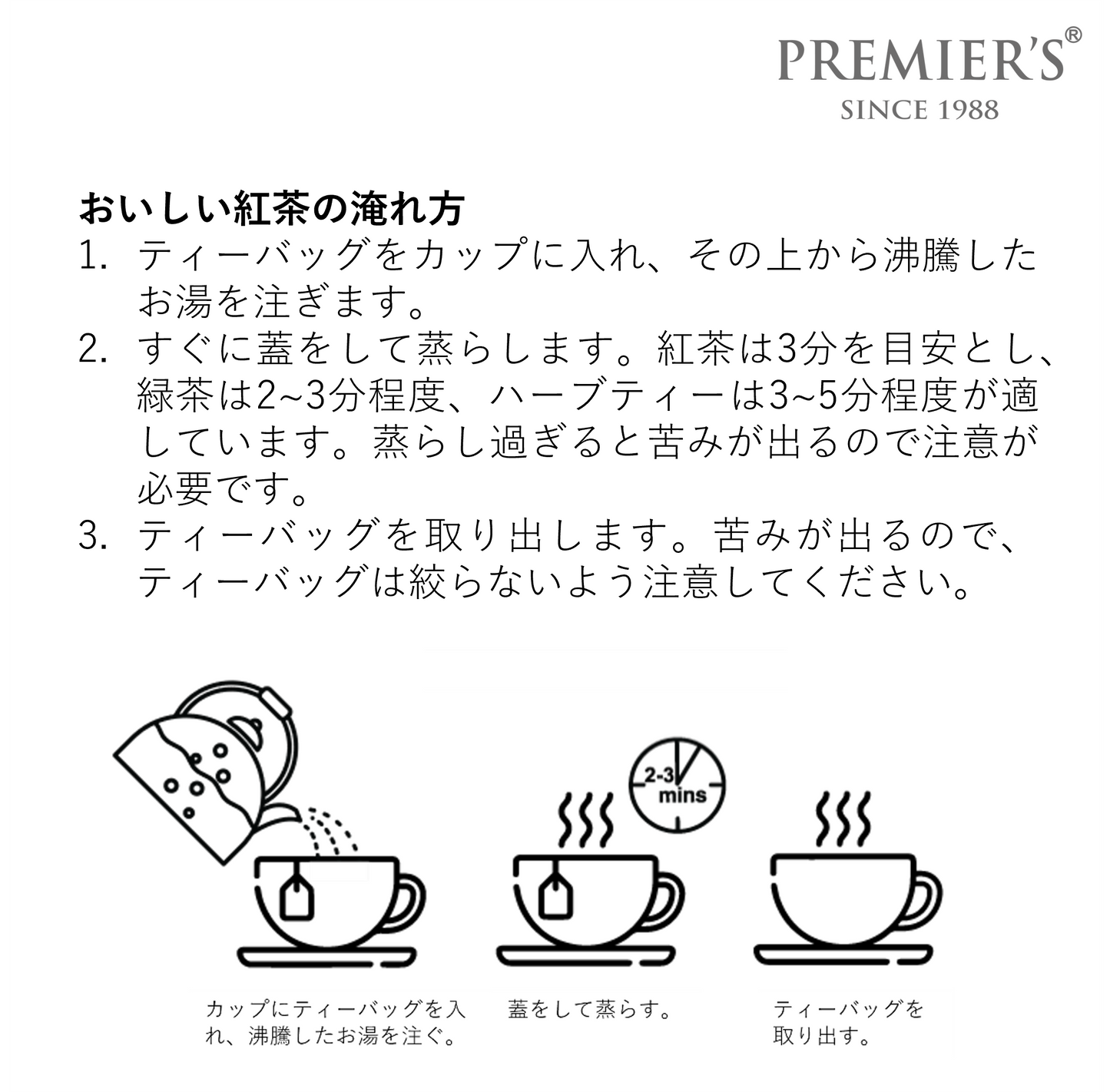 PREMIER'S®
SINCE 1988

おいしい紅茶の淹れ方
1. ティーバッグをカップに入れ、その上から沸騰したお湯を注ぎます。
2. すぐに蓋をして蒸らします。紅茶は3分を目安とし、緑茶は2~3分程度、ハーブティーは3~5分程度が適しています。蒸らし過ぎると苦みが出るので注意が必要です。
3. ティーバッグを取り出します。苦みが出るので、ティーバッグは絞らないよう注意してください。

2-3 mins

カップにティーバッグを入れ、沸騰したお湯を注ぐ。

蓋をして蒸らす。

ティーバッグを取り出す。