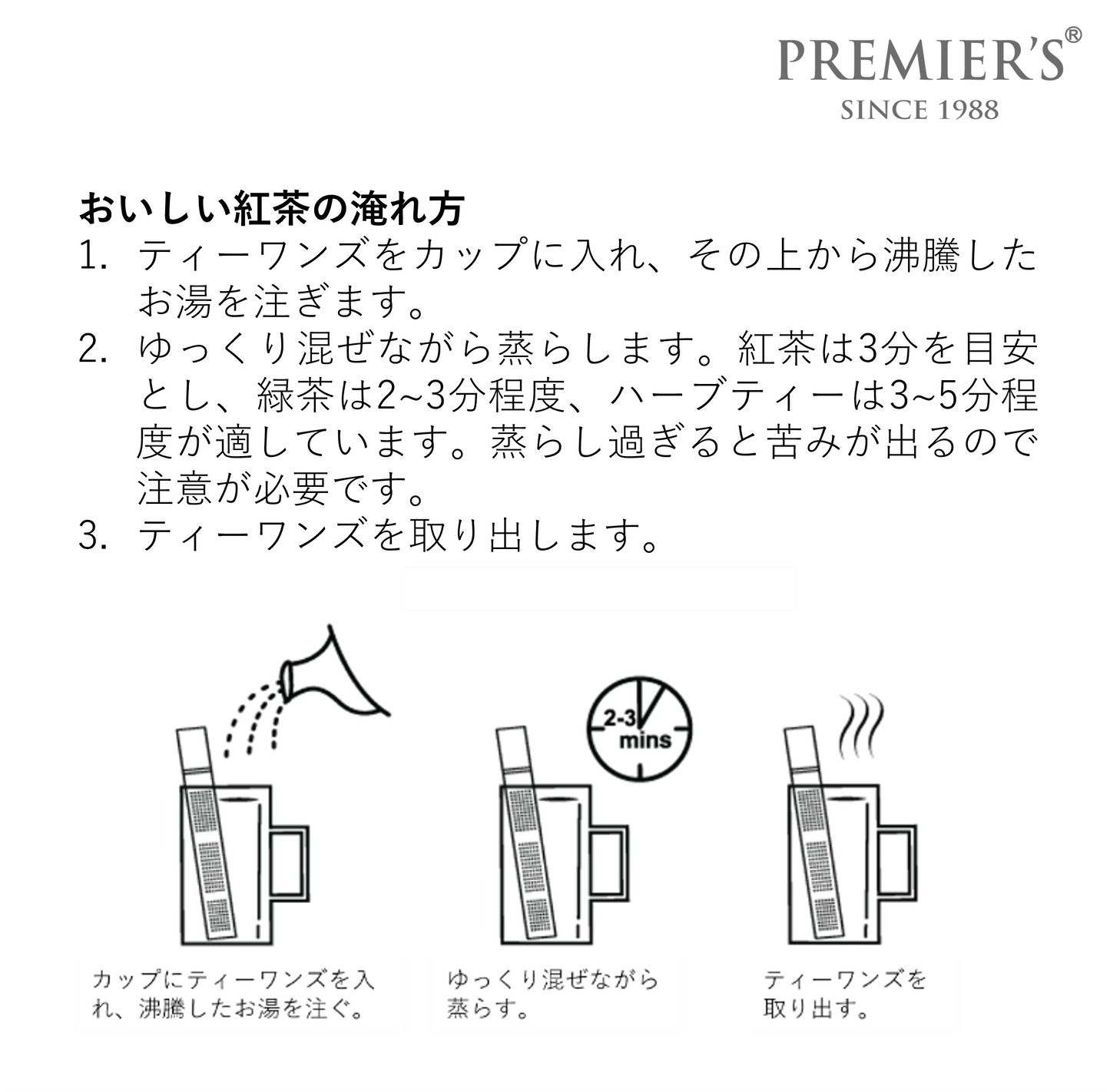 PREMIER'S®
SINCE 1988

おいしい紅茶の淹れ方

1. ティーワンズをカップに入れ、その上から沸騰したお湯を注ぎます。
2. ゆっくり混ぜながら蒸らします。紅茶は3分を目安とし、緑茶は2~3分程度、ハーブティーは3~5分程度が適しています。蒸らし過ぎると苦みが出るので注意が必要です。
3. ティーワンズを取り出します。

2-3 mins

カップにティーワンズを入れ、沸騰したお湯を注ぐ。

ゆっくり混ぜながら蒸らす。

ティーワンズを取り出す。